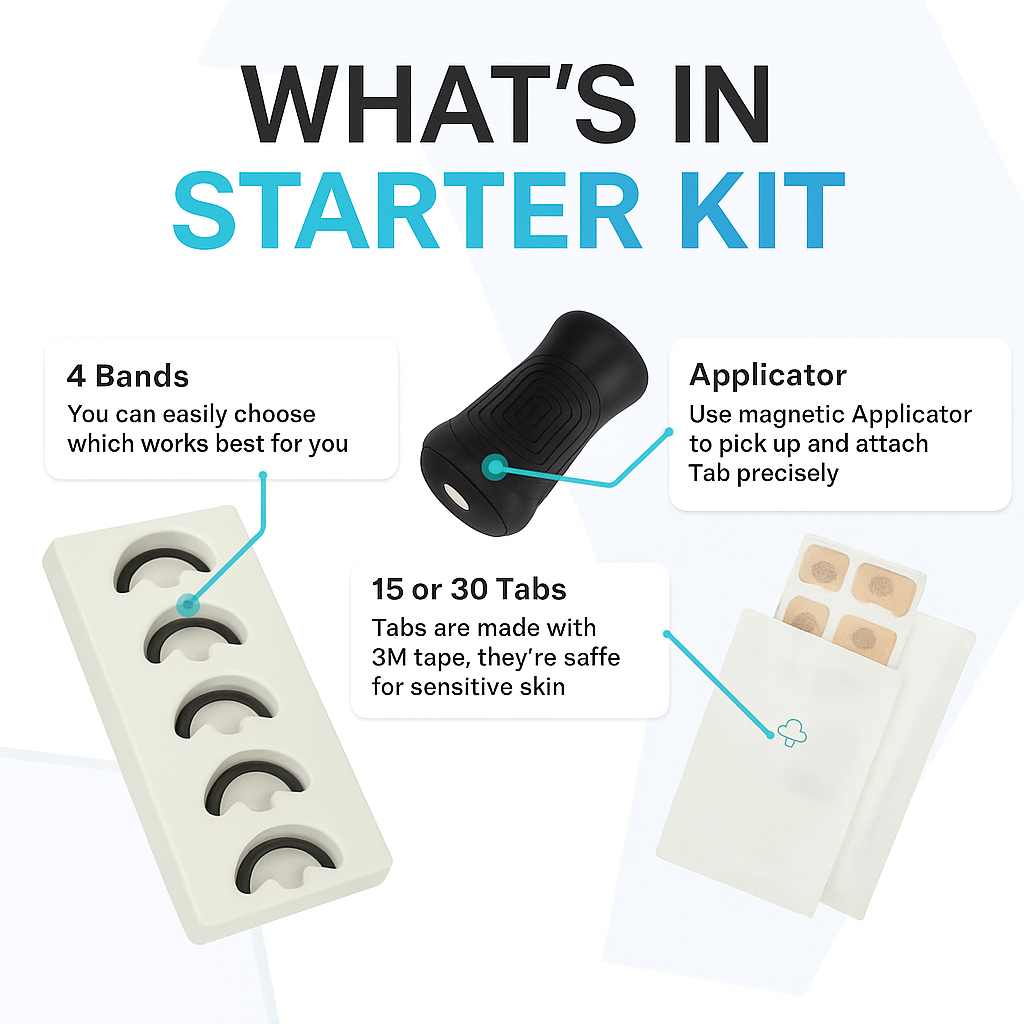 WHAT'S IN
STARTER KIT

4 Bands
You can easily choose which works best for you

Applicator
Use magnetic Applicator to pick up and attach Tab precisely

15 or 30 Tabs
Tabs are made with 3M tape, they're saffe for sensitive skin