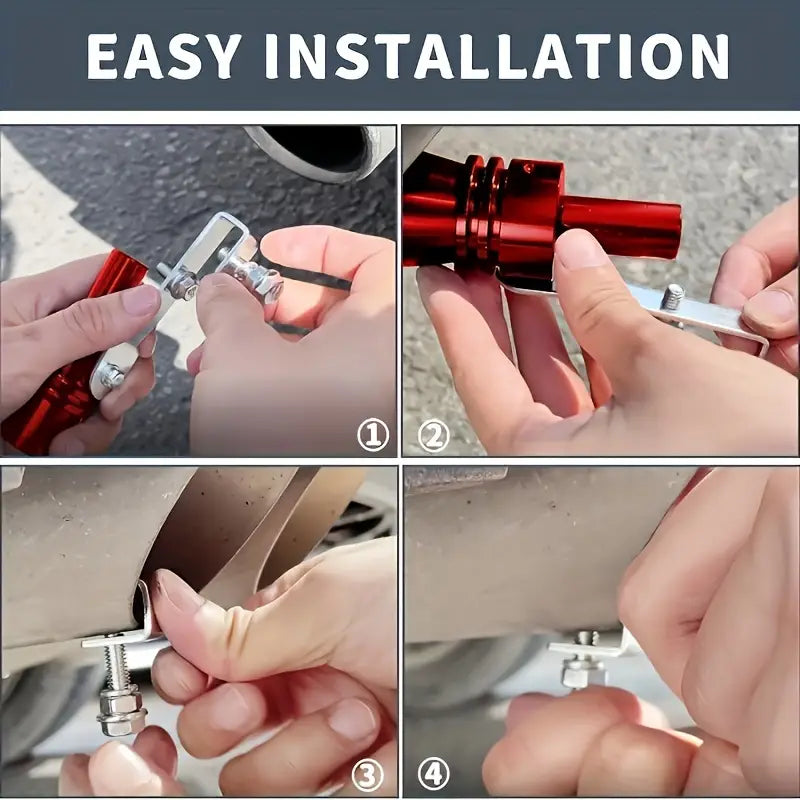 EASY INSTALLATION

①

②

③

④