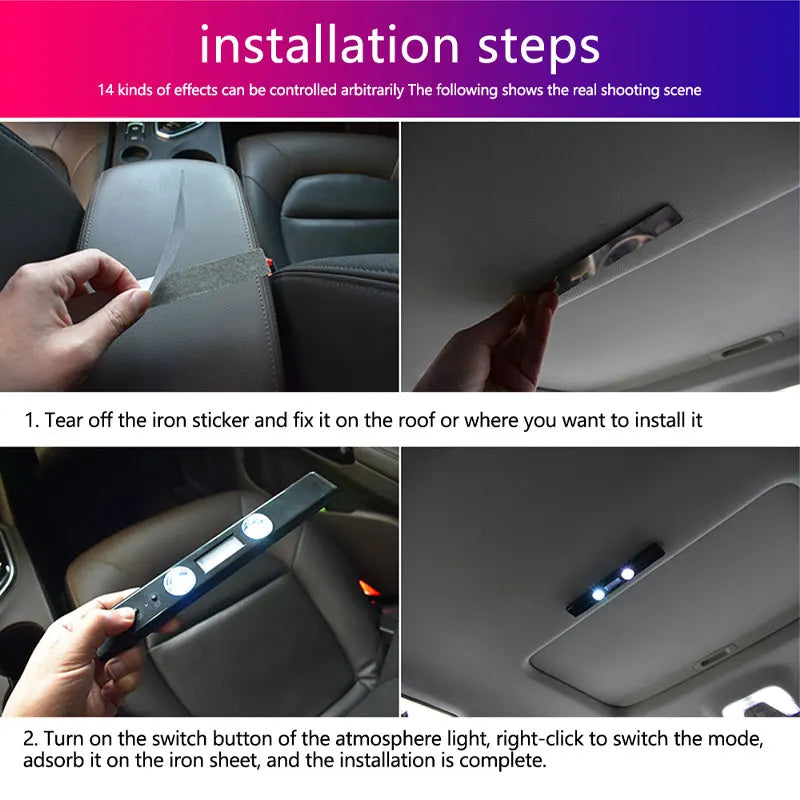 installation steps

14 kinds of effects can be controlled arbitrarily The following shows the real shooting scene

1. Tear off the iron sticker and fix it on the roof or where you want to install it

2. Turn on the switch button of the atmosphere light, right-click to switch the mode, adsorb it on the iron sheet, and the installation is complete.