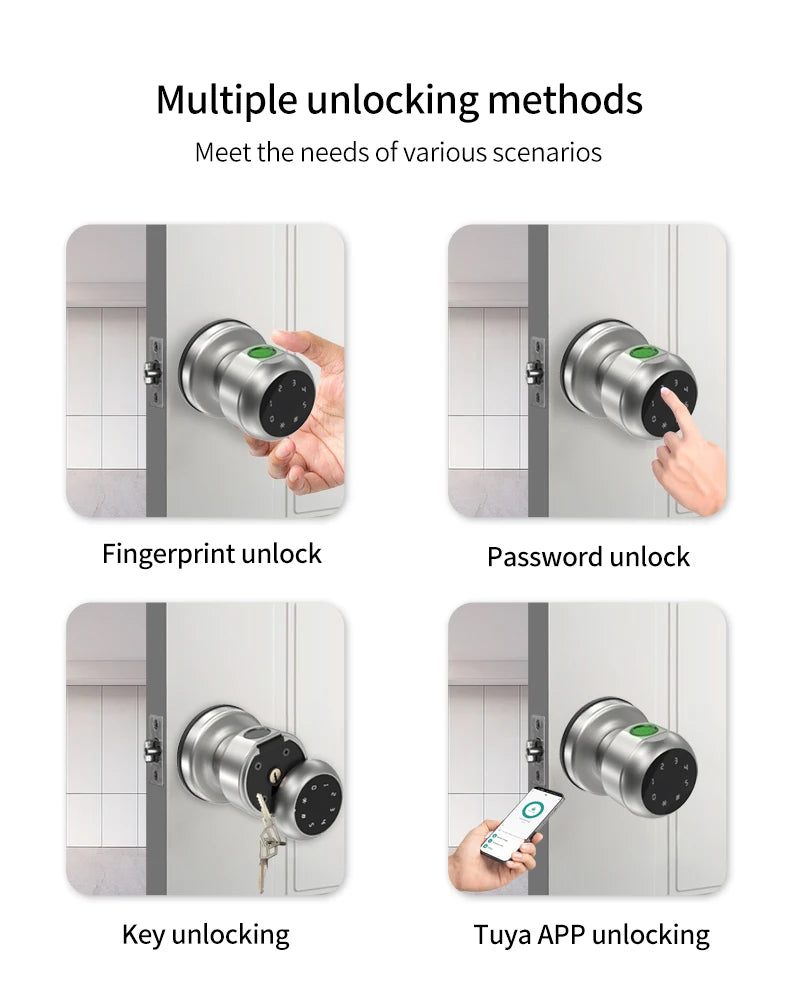 Multiple unlocking methods

Meet the needs of various scenarios

Fingerprint unlock

Password unlock

Key unlocking

Tuya APP unlocking